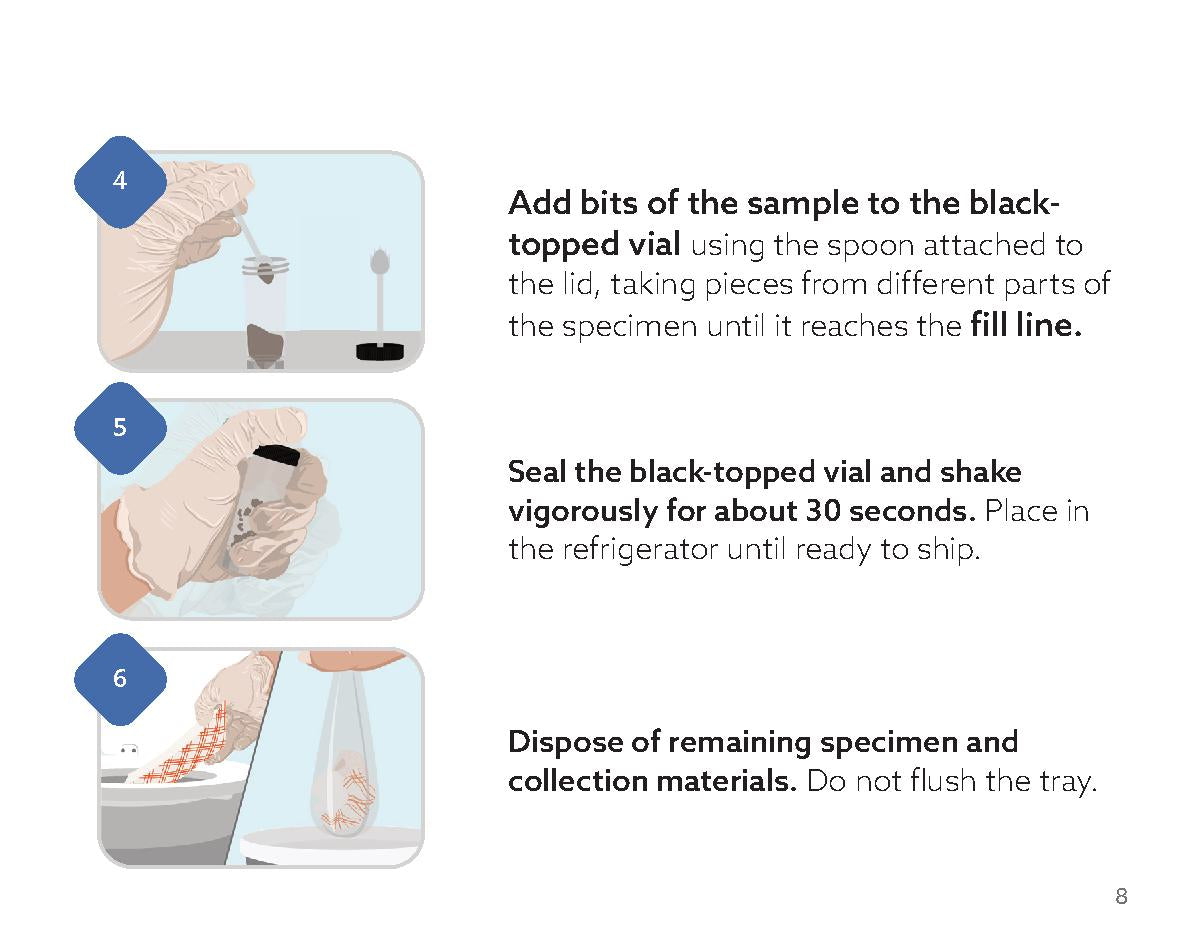 4

Add bits of the sample to the black-topped vial using the spoon attached to the lid, taking pieces from different parts of the specimen until it reaches the fill line.

5

Seal the black-topped vial and shake vigorously for about 30 seconds. Place in the refrigerator until ready to ship.

6

Dispose of remaining specimen and collection materials. Do not flush the tray.

8