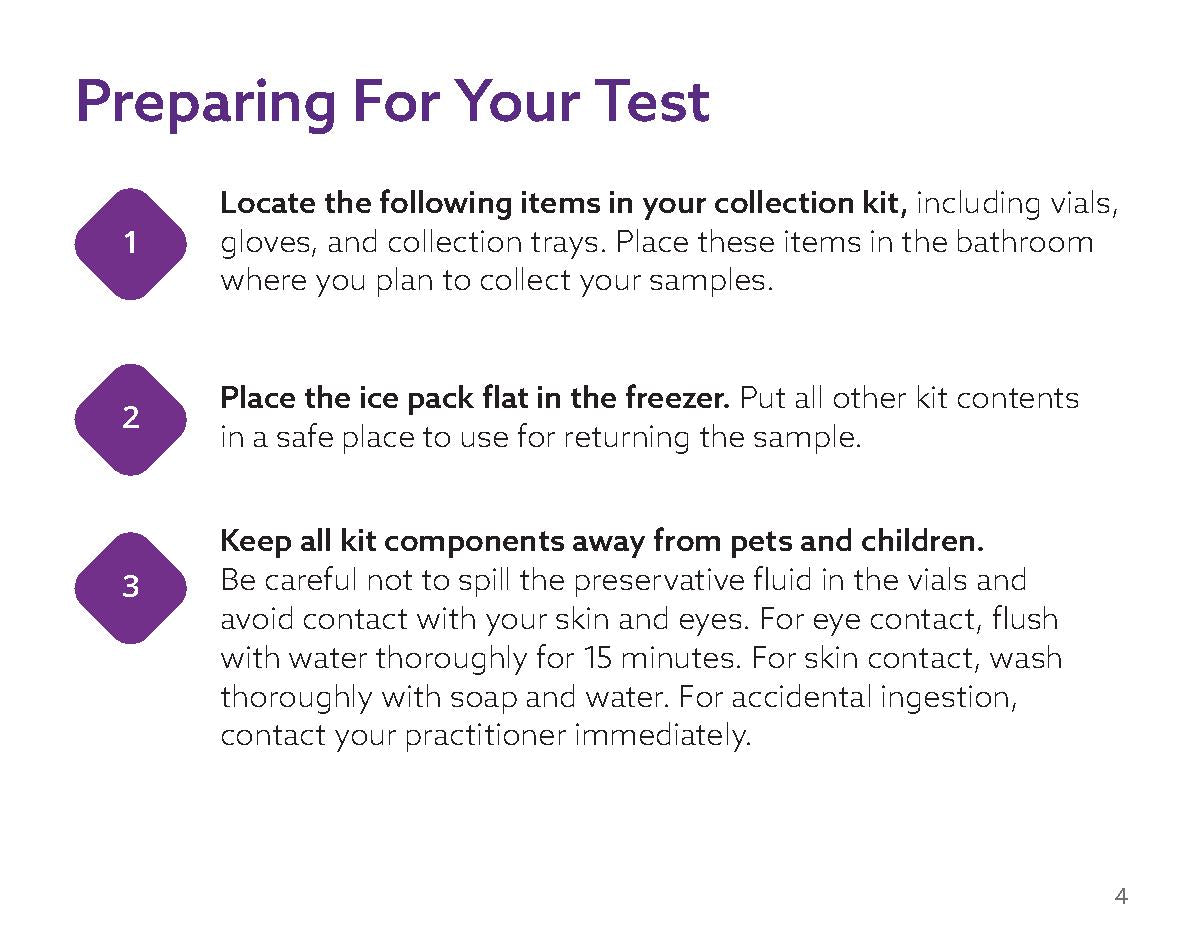 Preparing For Your Test

1

Locate the following items in your collection kit, including vials, gloves, and collection trays. Place these items in the bathroom where you plan to collect your samples.

2

Place the ice pack flat in the freezer. Put all other kit contents in a safe place to use for returning the sample.

3

Keep all kit components away from pets and children. Be careful not to spill the preservative fluid in the vials and avoid contact with your skin and eyes. For eye contact, flush with water thoroughly for 15 minutes. For skin contact, wash thoroughly with soap and water. For accidental ingestion, contact your practitioner immediately.

4