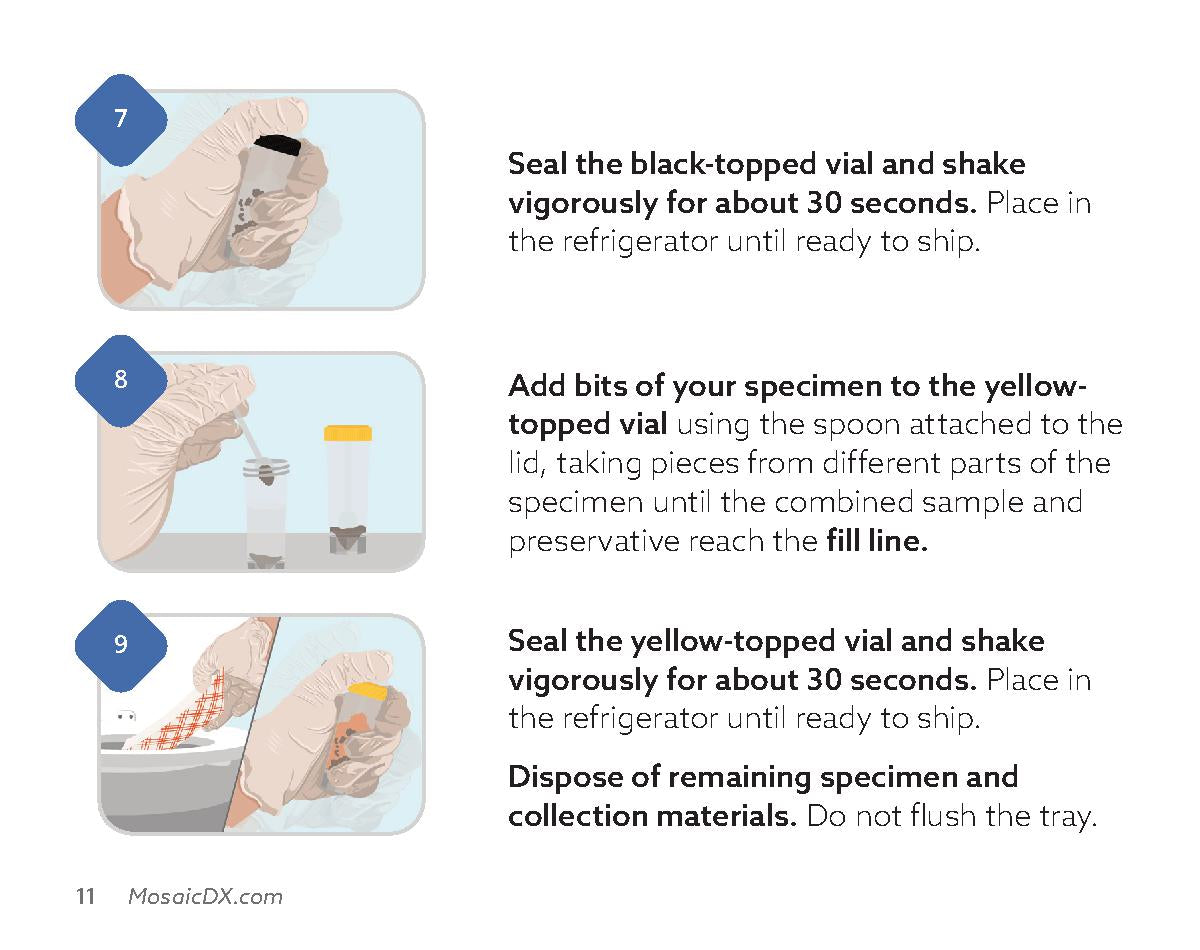 7

Seal the black-topped vial and shake vigorously for about 30 seconds. Place in the refrigerator until ready to ship.

8

Add bits of your specimen to the yellow-topped vial using the spoon attached to the lid, taking pieces from different parts of the specimen until the combined sample and preservative reach the fill line.

9

Seal the yellow-topped vial and shake vigorously for about 30 seconds. Place in the refrigerator until ready to ship.

Dispose of remaining specimen and collection materials. Do not flush the tray.

11 MosaicDX.com