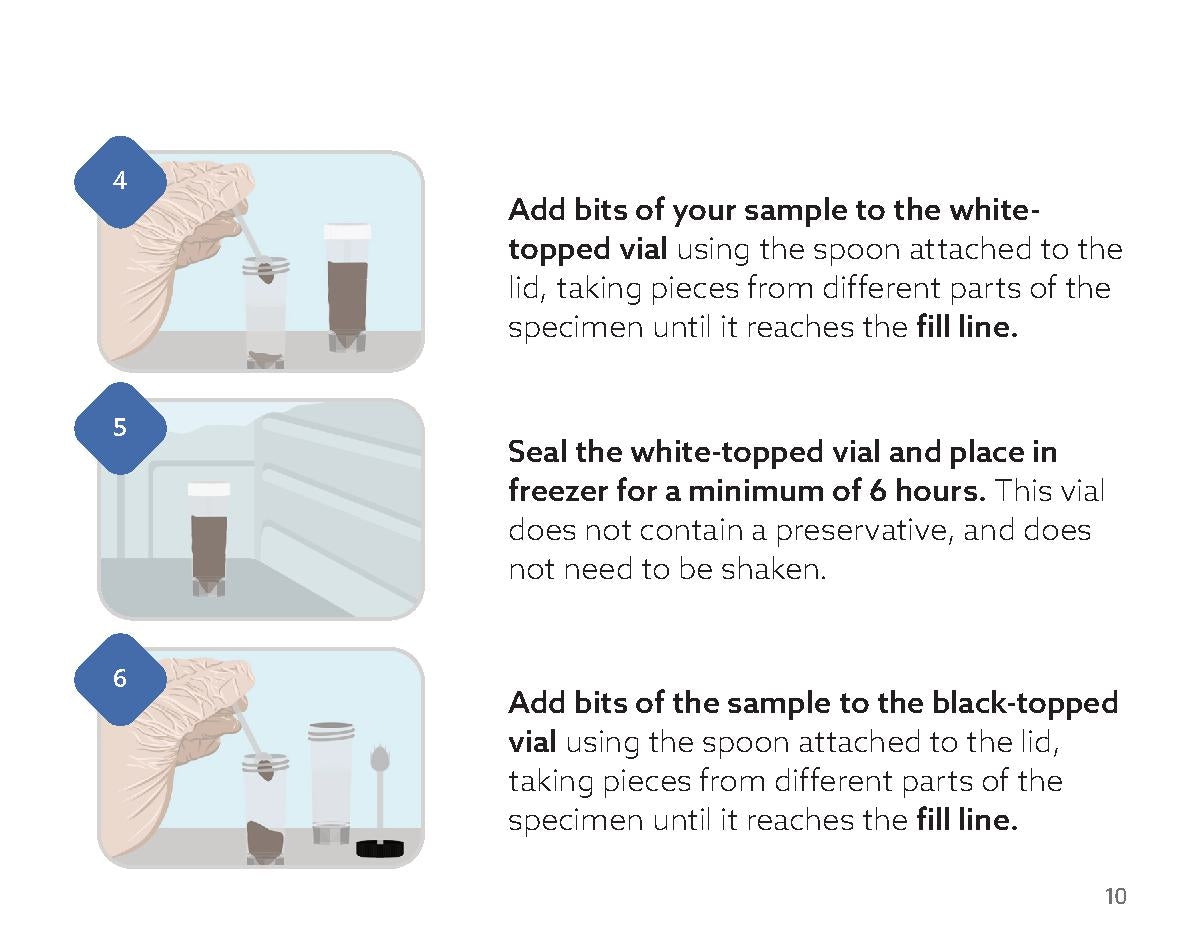 4

Add bits of your sample to the white-topped vial using the spoon attached to the lid, taking pieces from different parts of the specimen until it reaches the fill line.

5

Seal the white-topped vial and place in freezer for a minimum of 6 hours. This vial does not contain a preservative, and does not need to be shaken.

6

Add bits of the sample to the black-topped vial using the spoon attached to the lid, taking pieces from different parts of the specimen until it reaches the fill line.

10