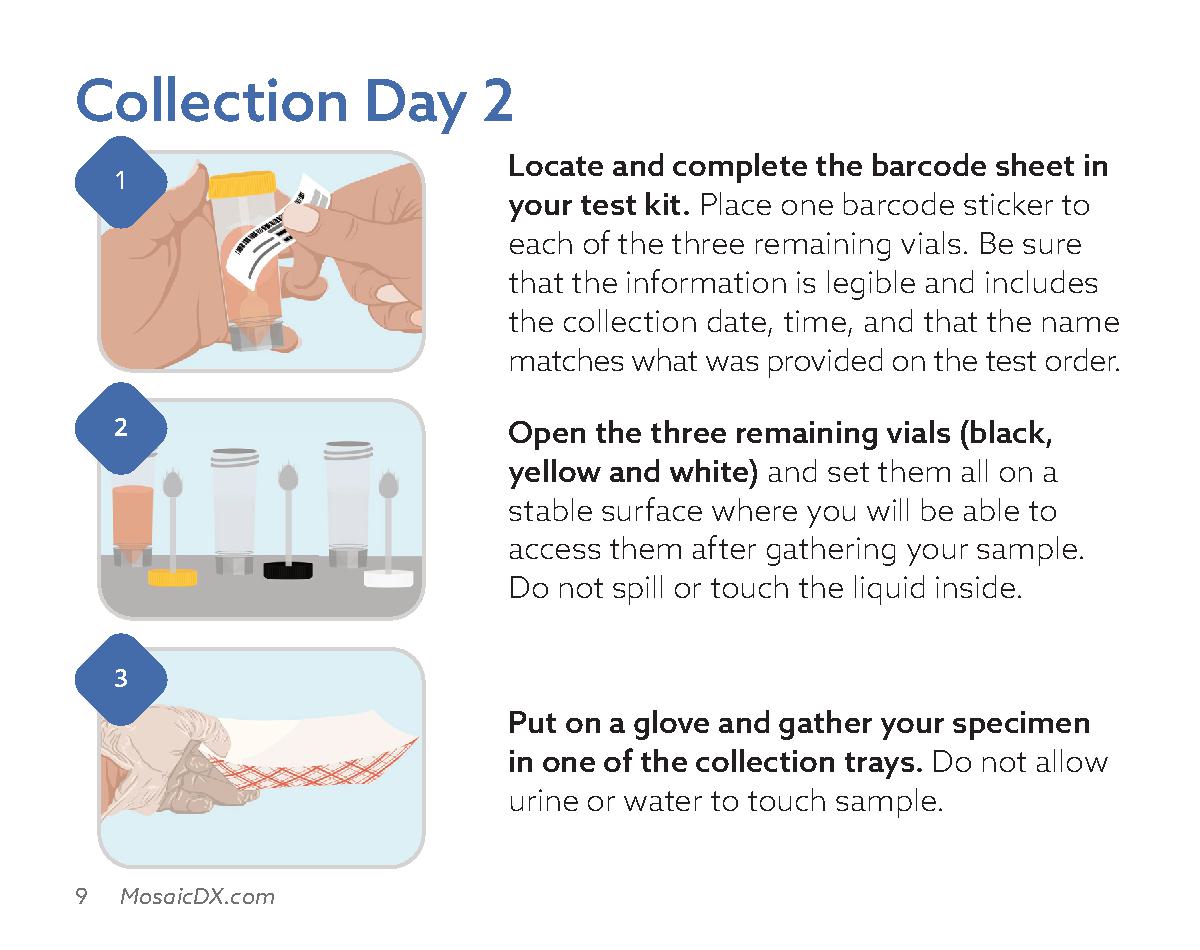 Collection Day 2

1

Locate and complete the barcode sheet in your test kit. Place one barcode sticker to each of the three remaining vials. Be sure that the information is legible and includes the collection date, time, and that the name matches what was provided on the test order.

2

Open the three remaining vials (black, yellow and white) and set them all on a stable surface where you will be able to access them after gathering your sample. Do not spill or touch the liquid inside.

3

Put on a glove and gather your specimen in one of the collection trays. Do not allow urine or water to touch sample.

9 MosaicDX.com